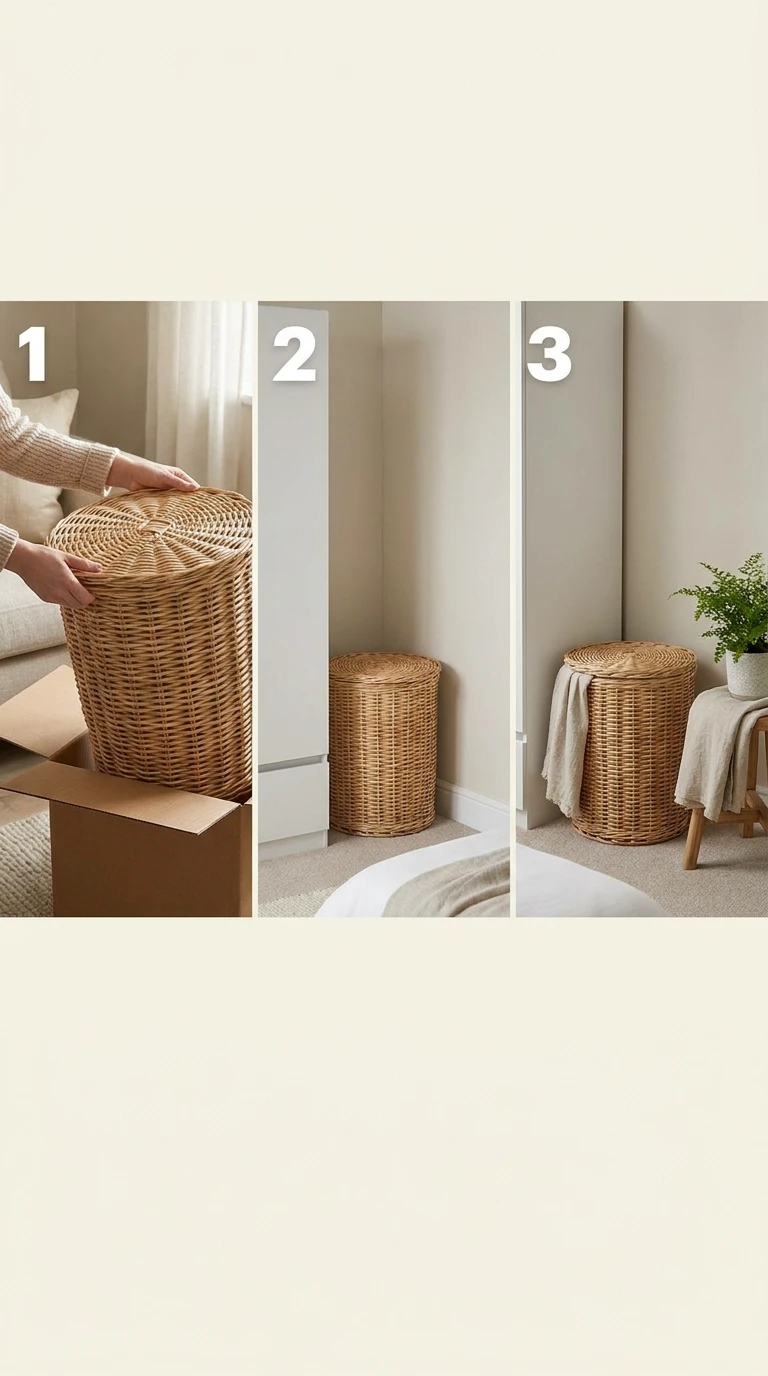 1

2

3