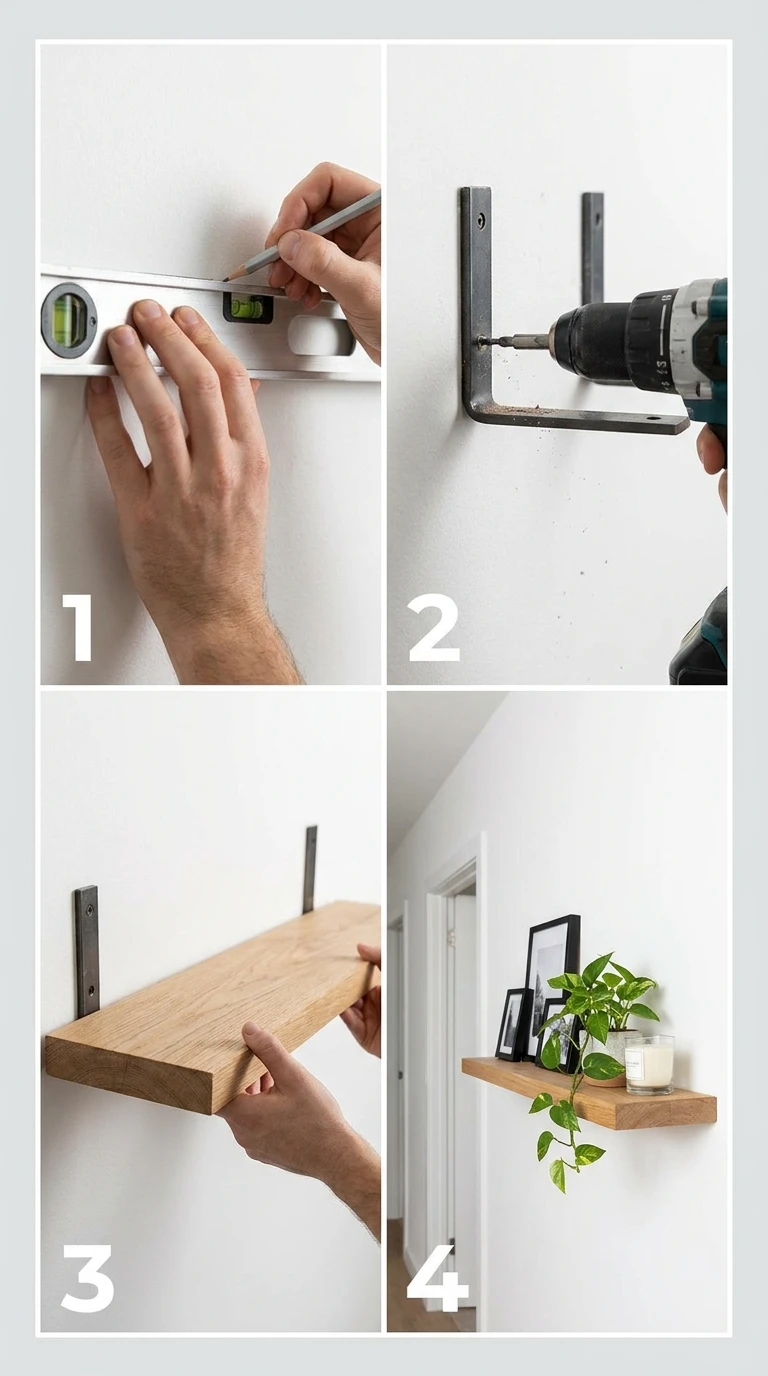 1

2

3

4