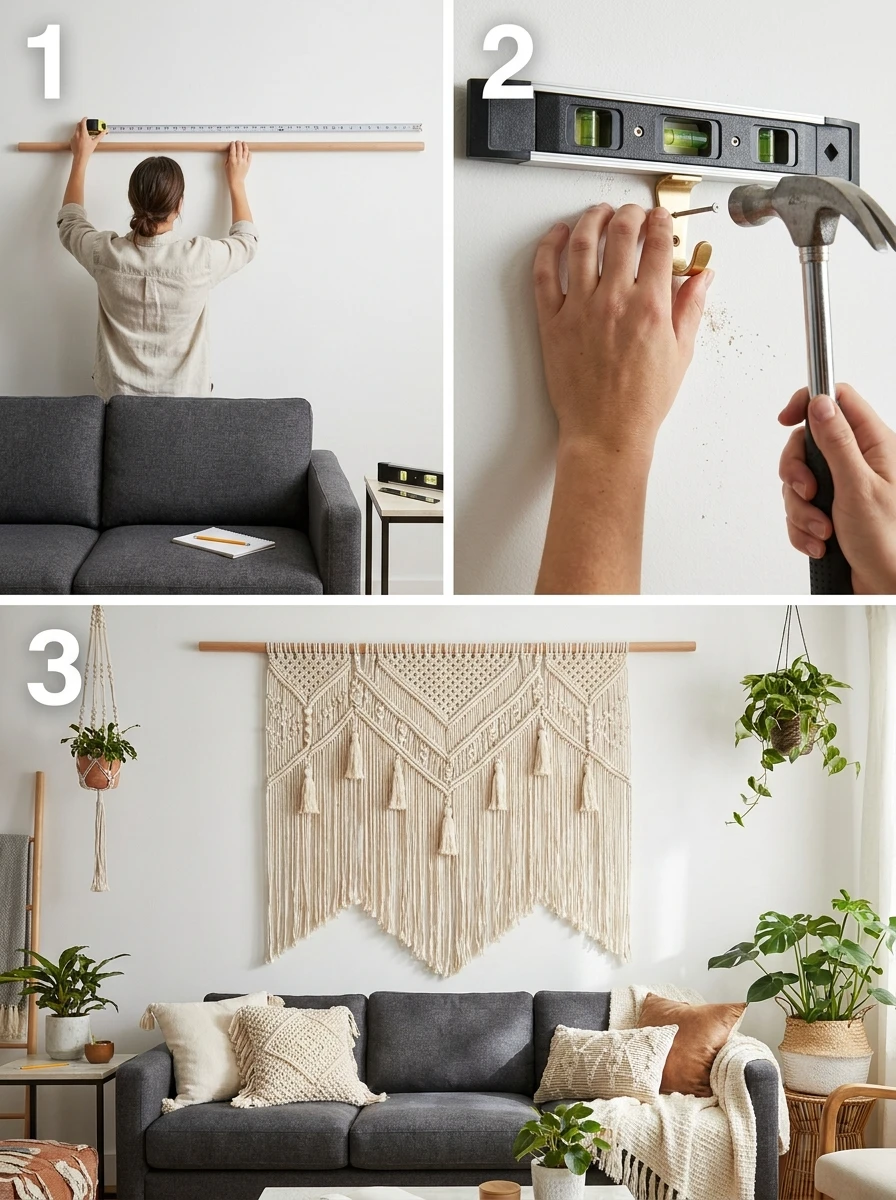 1

2

3